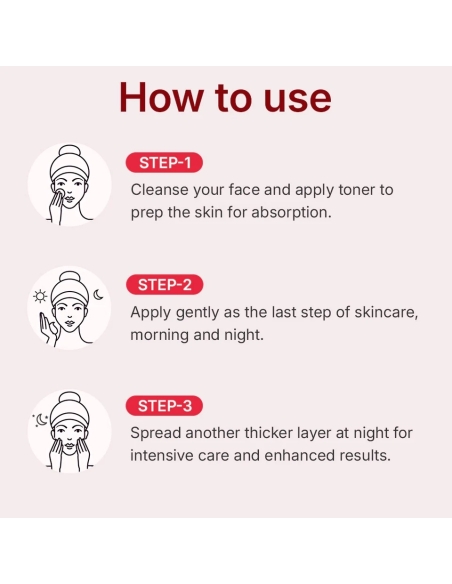 How to use

STEP-1

Cleanse your face and apply toner to prep the skin for absorption.

STEP-2

Apply gently as the last step of skincare, morning and night.

STEP-3

Spread another thicker layer at night for intensive care and enhanced results.