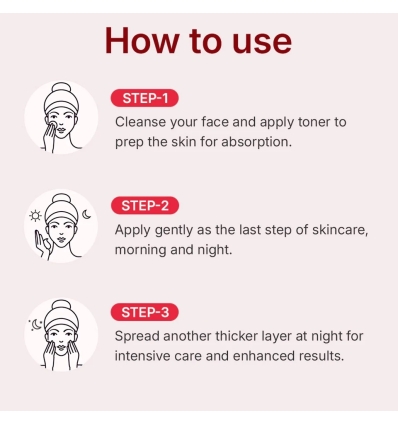 How to use

STEP-1
Cleanse your face and apply toner to prep the skin for absorption.

STEP-2
Apply gently as the last step of skincare, morning and night.

STEP-3
Spread another thicker layer at night for intensive care and enhanced results.