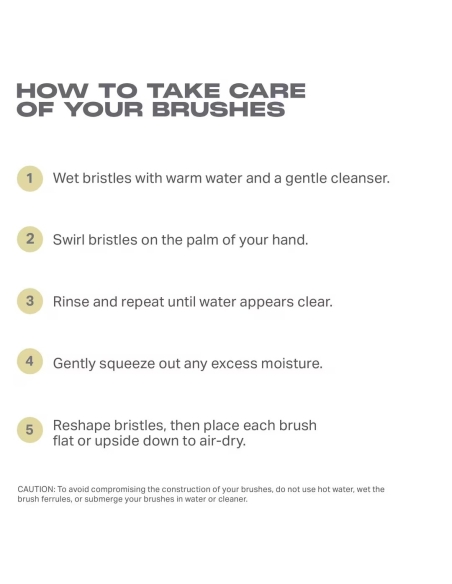 HOW TO TAKE CARE OF YOUR BRUSHES

1 Wet bristles with warm water and a gentle cleanser.

2 Swirl bristles on the palm of your hand.

3 Rinse and repeat until water appears clear.

4 Gently squeeze out any excess moisture.

5 Reshape bristles, then place each brush flat or upside down to air-dry.

CAUTION: To avoid compromising the construction of your brushes, do not use hot water, wet the brush ferrules, or submerge your brushes in water or cleaner.