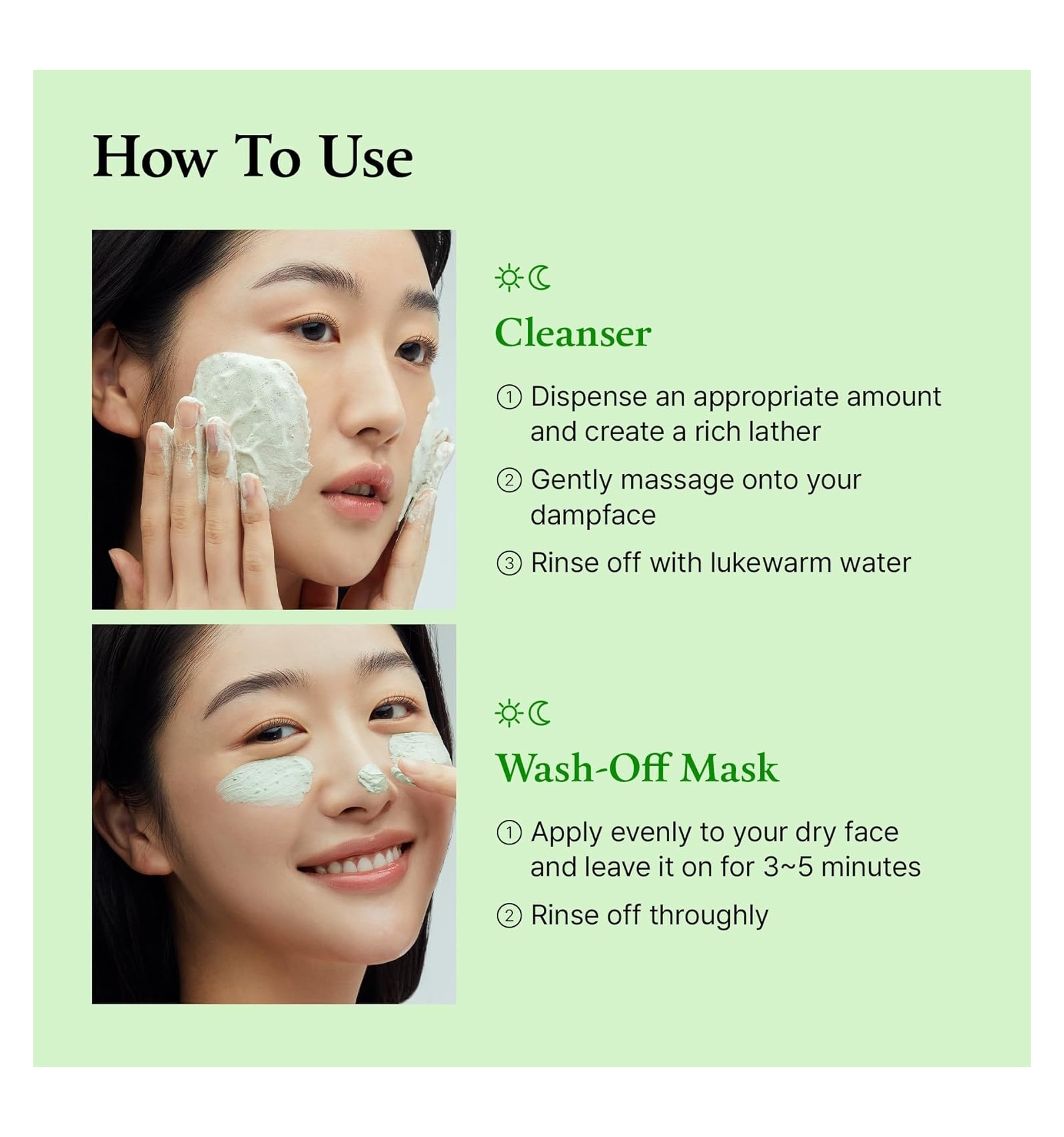 How To Use

Cleanser

① Dispense an appropriate amount and create a rich lather

② Gently massage onto your dampface

③ Rinse off with lukewarm water

Wash-Off Mask

① Apply evenly to your dry face and leave it on for 3~5 minutes

② Rinse off throughly