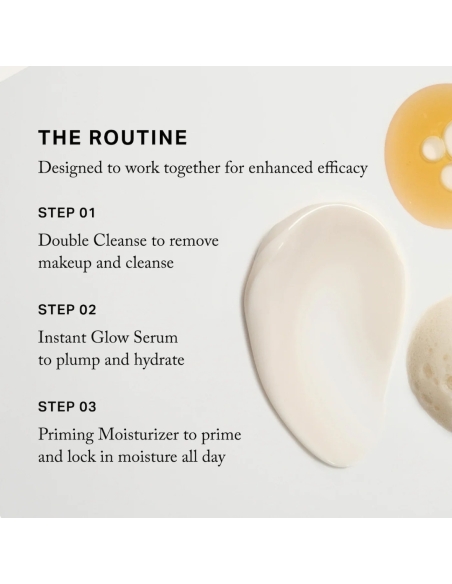 THE ROUTINE

Designed to work together for enhanced efficacy

STEP 01

Double Cleanse to remove makeup and cleanse

STEP 02

Instant Glow Serum to plump and hydrate

STEP 03

Priming Moisturizer to prime and lock in moisture all day