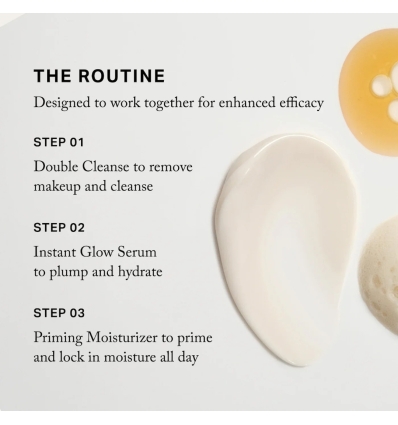 THE ROUTINE

Designed to work together for enhanced efficacy

STEP 01

Double Cleanse to remove makeup and cleanse

STEP 02

Instant Glow Serum to plump and hydrate

STEP 03

Priming Moisturizer to prime and lock in moisture all day