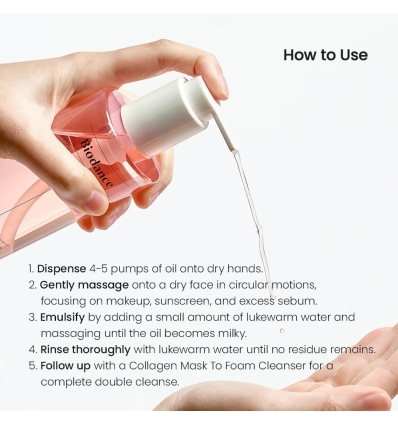 How to Use

Biodance

1. Dispense 4-5 pumps of oil onto dry hands.
2. Gently massage onto a dry face in circular motions, focusing on makeup, sunscreen, and excess sebum.
3. Emulsify by adding a small amount of lukewarm water and massaging until the oil becomes milky.
4. Rinse thoroughly with lukewarm water until no residue remains.
5. Follow up with a Collagen Mask To Foam Cleanser for a complete double cleanse.