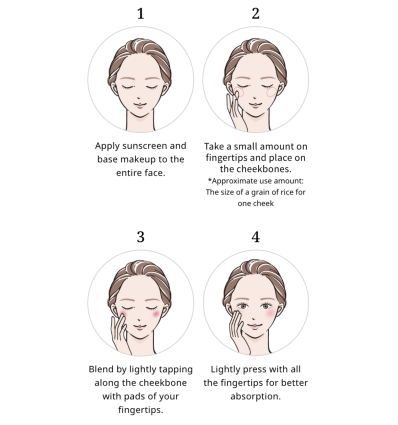 1

Apply sunscreen and base makeup to the entire face.

2

Take a small amount on fingertips and place on the cheekbones.
*Approximate use amount: The size of a grain of rice for one cheek

3

Blend by lightly tapping along the cheekbone with pads of your fingertips.

4

Lightly press with all the fingertips for better absorption.