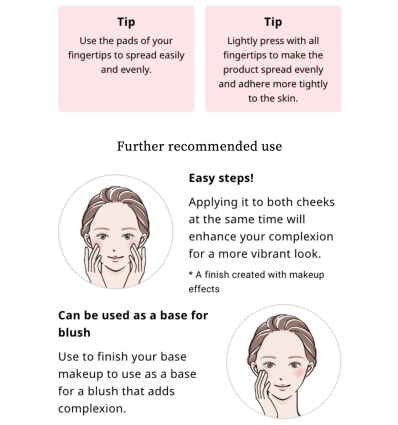 Tip
Use the pads of your fingertips to spread easily and evenly.

Tip
Lightly press with all fingertips to make the product spread evenly and adhere more tightly to the skin.

Further recommended use

Easy steps!
Applying it to both cheeks at the same time will enhance your complexion for a more vibrant look.
* A finish created with makeup effects

Can be used as a base for blush
Use to finish your base makeup to use as a base for a blush that adds complexion.