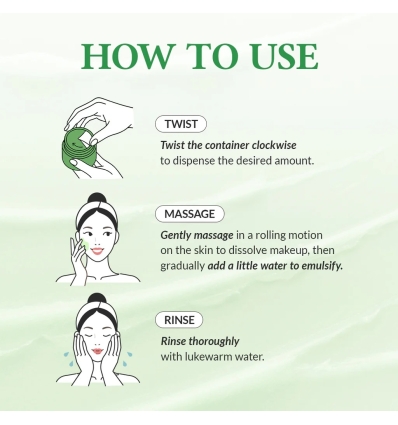 HOW TO USE

TWIST

Twist the container clockwise to dispense the desired amount.

MASSAGE

Gently massage in a rolling motion on the skin to dissolve makeup, then gradually add a little water to emulsify.

RINSE

Rinse thoroughly with lukewarm water.