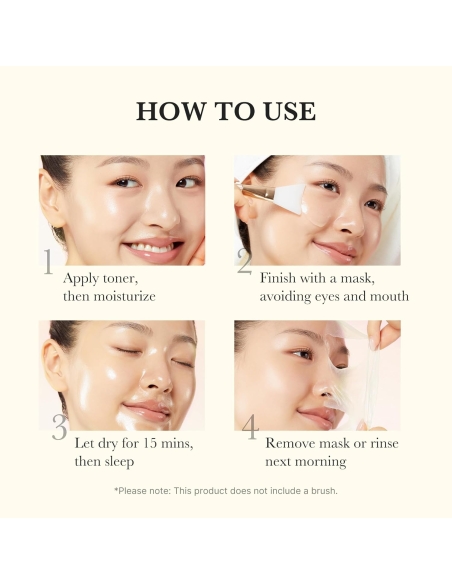 HOW TO USE

1 Apply toner, then moisturize

2 Finish with a mask, avoiding eyes and mouth

3 Let dry for 15 mins, then sleep

4 Remove mask or rinse next morning

*Please note: This product does not include a brush.