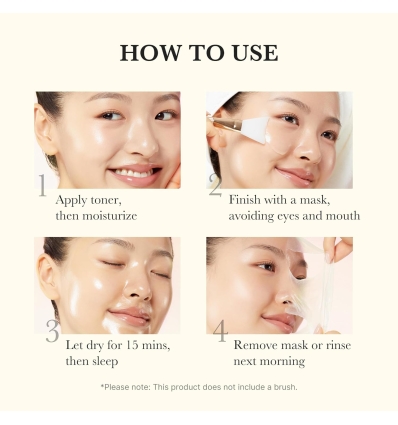 HOW TO USE

1
Apply toner, then moisturize

2
Finish with a mask, avoiding eyes and mouth

3
Let dry for 15 mins, then sleep

4
Remove mask or rinse next morning

*Please note: This product does not include a brush.