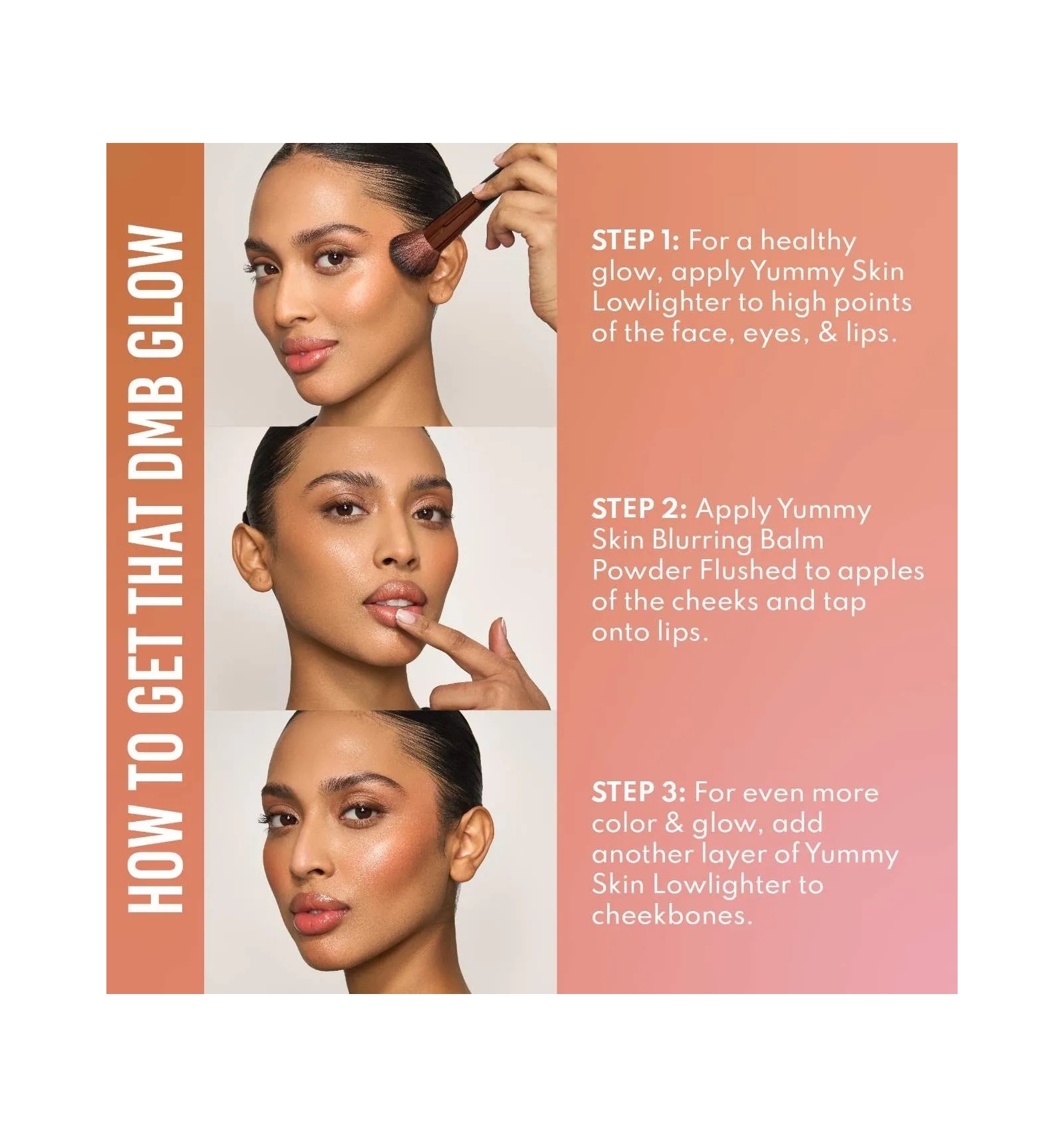 HOW TO GET THAT DMB GLOW

STEP 1: For a healthy glow, apply Yummy Skin Lowlighter to high points of the face, eyes, & lips.

STEP 2: Apply Yummy Skin Blurring Balm Powder Flushed to apples of the cheeks and tap onto lips.

STEP 3: For even more color & glow, add another layer of Yummy Skin Lowlighter to cheekbones.