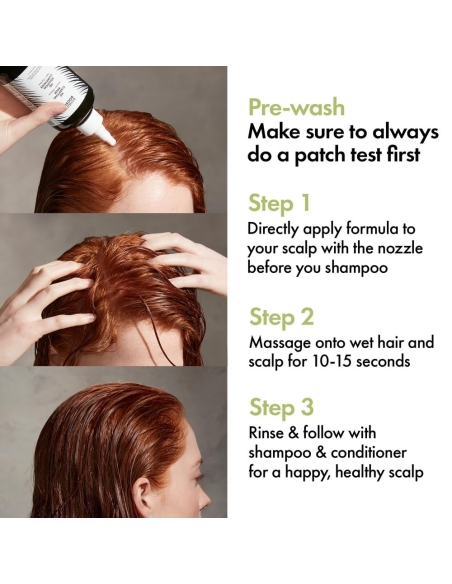 Pre-wash
Make sure to always do a patch test first

Step 1
Directly apply formula to your scalp with the nozzle before you shampoo

Step 2
Massage onto wet hair and scalp for 10-15 seconds

Step 3
Rinse & follow with shampoo & conditioner for a happy, healthy scalp