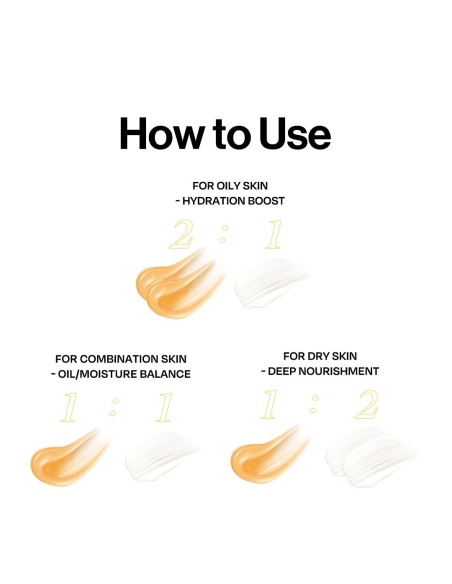 How to Use

FOR OILY SKIN
- HYDRATION BOOST

2 : 1

FOR COMBINATION SKIN
- OIL/MOISTURE BALANCE

1 : 1

FOR DRY SKIN
- DEEP NOURISHMENT

1 : 2