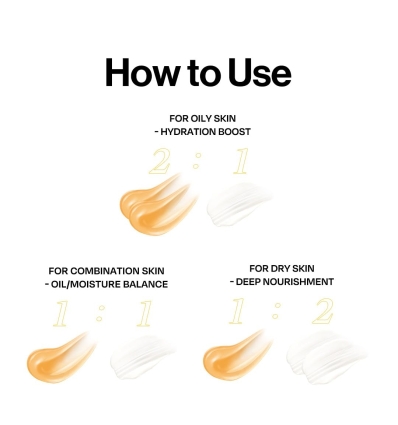 How to Use

FOR OILY SKIN
- HYDRATION BOOST

2 : 1

FOR COMBINATION SKIN
- OIL/MOISTURE BALANCE

1 : 1

FOR DRY SKIN
- DEEP NOURISHMENT

1 : 2