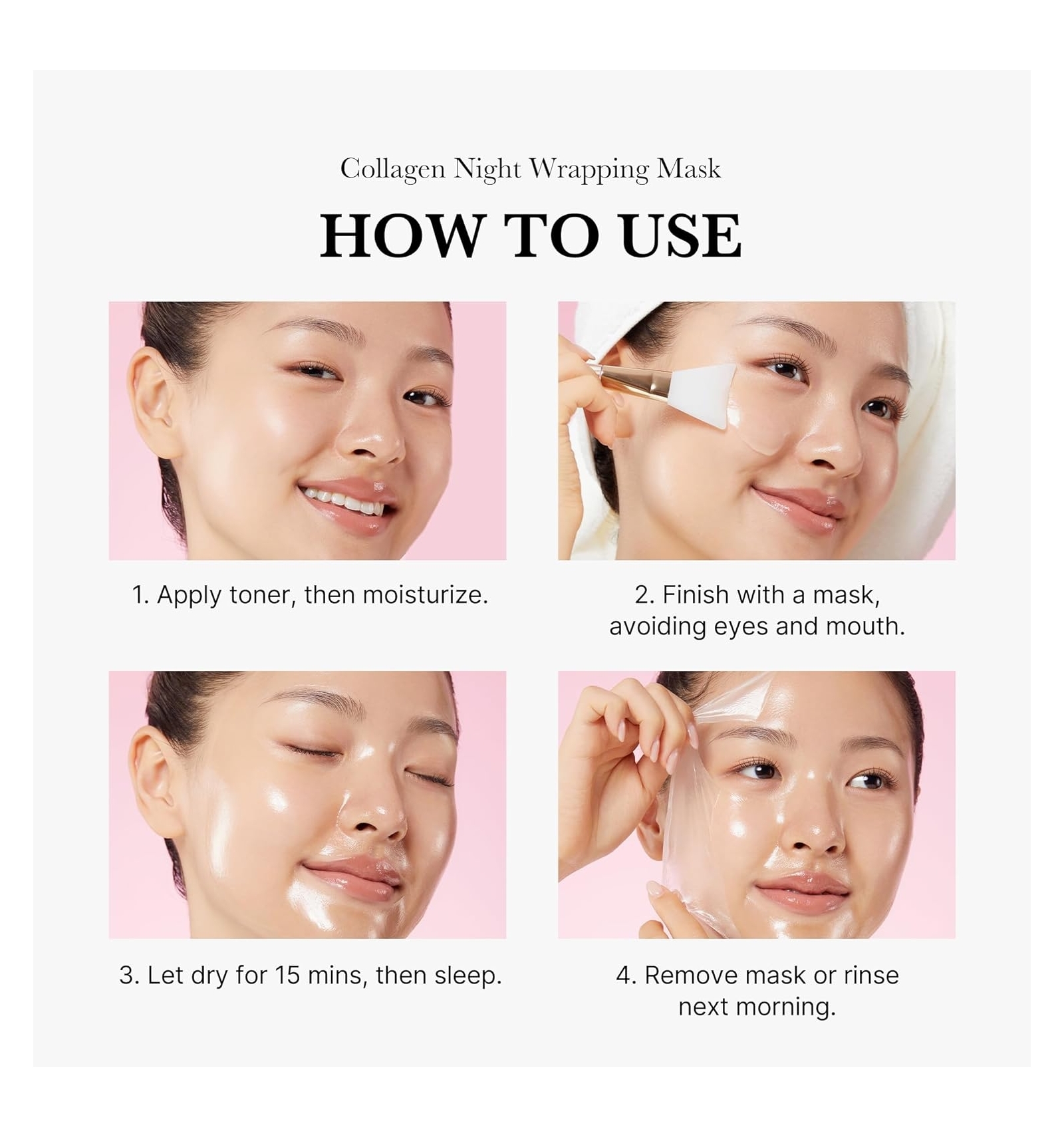 Collagen Night Wrapping Mask

HOW TO USE

1. Apply toner, then moisturize.

2. Finish with a mask, avoiding eyes and mouth.

3. Let dry for 15 mins, then sleep.

4. Remove mask or rinse next morning.