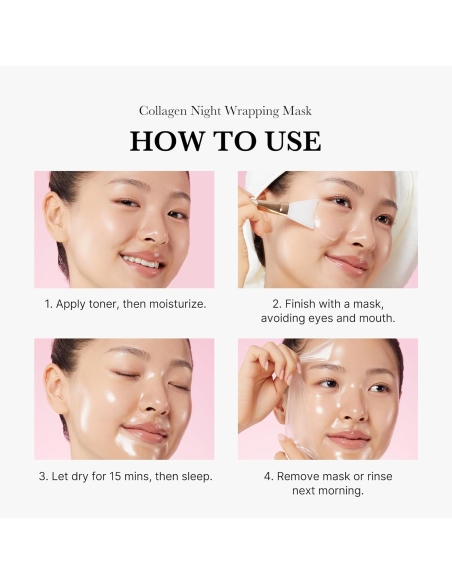 Collagen Night Wrapping Mask

HOW TO USE

1. Apply toner, then moisturize.

2. Finish with a mask, avoiding eyes and mouth.

3. Let dry for 15 mins, then sleep.

4. Remove mask or rinse next morning.