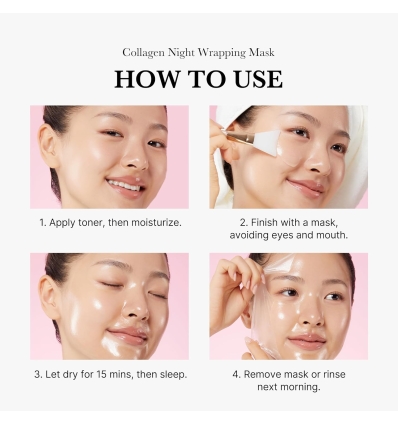 Collagen Night Wrapping Mask

HOW TO USE

1. Apply toner, then moisturize.

2. Finish with a mask, avoiding eyes and mouth.

3. Let dry for 15 mins, then sleep.

4. Remove mask or rinse next morning.