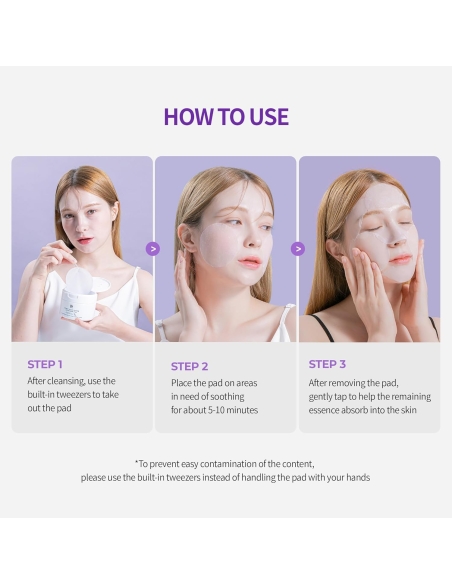 HOW TO USE

>

>

STEP 1
After cleansing, use the built-in tweezers to take out the pad

STEP 2
Place the pad on areas in need of soothing for about 5-10 minutes

STEP 3
After removing the pad, gently tap to help the remaining essence absorb into the skin

*To prevent easy contamination of the content, please use the built-in tweezers instead of handling the pad with your hands