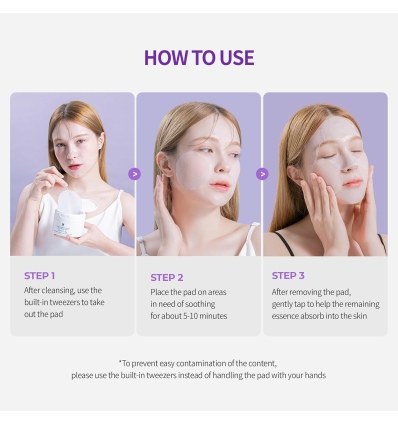 HOW TO USE

STEP 1
After cleansing, use the built-in tweezers to take out the pad

STEP 2
Place the pad on areas in need of soothing for about 5-10 minutes

STEP 3
After removing the pad, gently tap to help the remaining essence absorb into the skin

*To prevent easy contamination of the content, please use the built-in tweezers instead of handling the pad with your hands