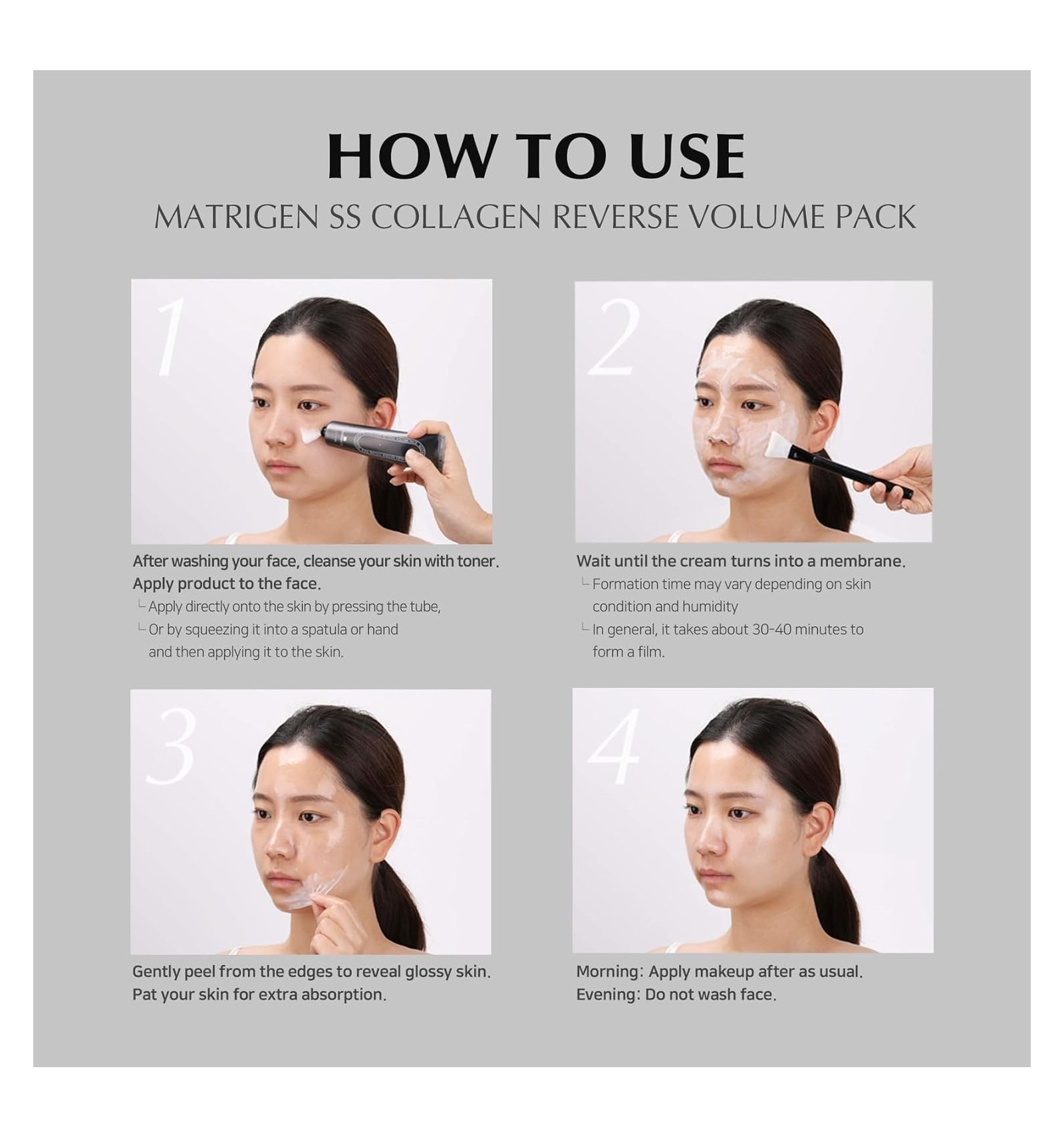 HOW TO USE

MATRIGEN SS COLLAGEN REVERSE VOLUME PACK

1

After washing your face, cleanse your skin with toner.
Apply product to the face.
└ Apply directly onto the skin by pressing the tube,
└ Or by squeezing it into a spatula or hand and then applying it to the skin.

2

Wait until the cream turns into a membrane.
└ Formation time may vary depending on skin condition and humidity
└ In general, it takes about 30-40 minutes to form a film.

3

Gently peel from the edges to reveal glossy skin.
Pat your skin for extra absorption.

4

Morning: Apply makeup after as usual.
Evening: Do not wash face.