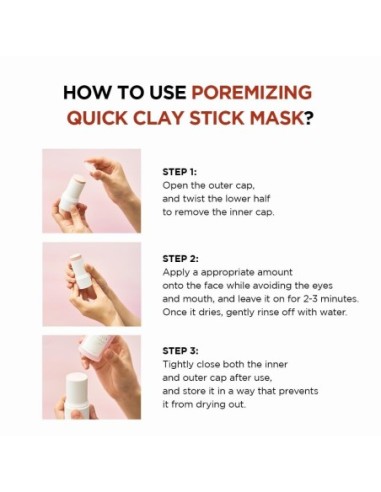 HOW TO USE POREMIZING QUICK CLAY STICK MASK?

STEP 1:
Open the outer cap, and twist the lower half to remove the inner cap.

STEP 2:
Apply a appropriate amount onto the face while avoiding the eyes and mouth, and leave it on for 2-3 minutes. Once it dries, gently rinse off with water.

STEP 3:
Tightly close both the inner and outer cap after use, and store it in a way that prevents it from drying out.