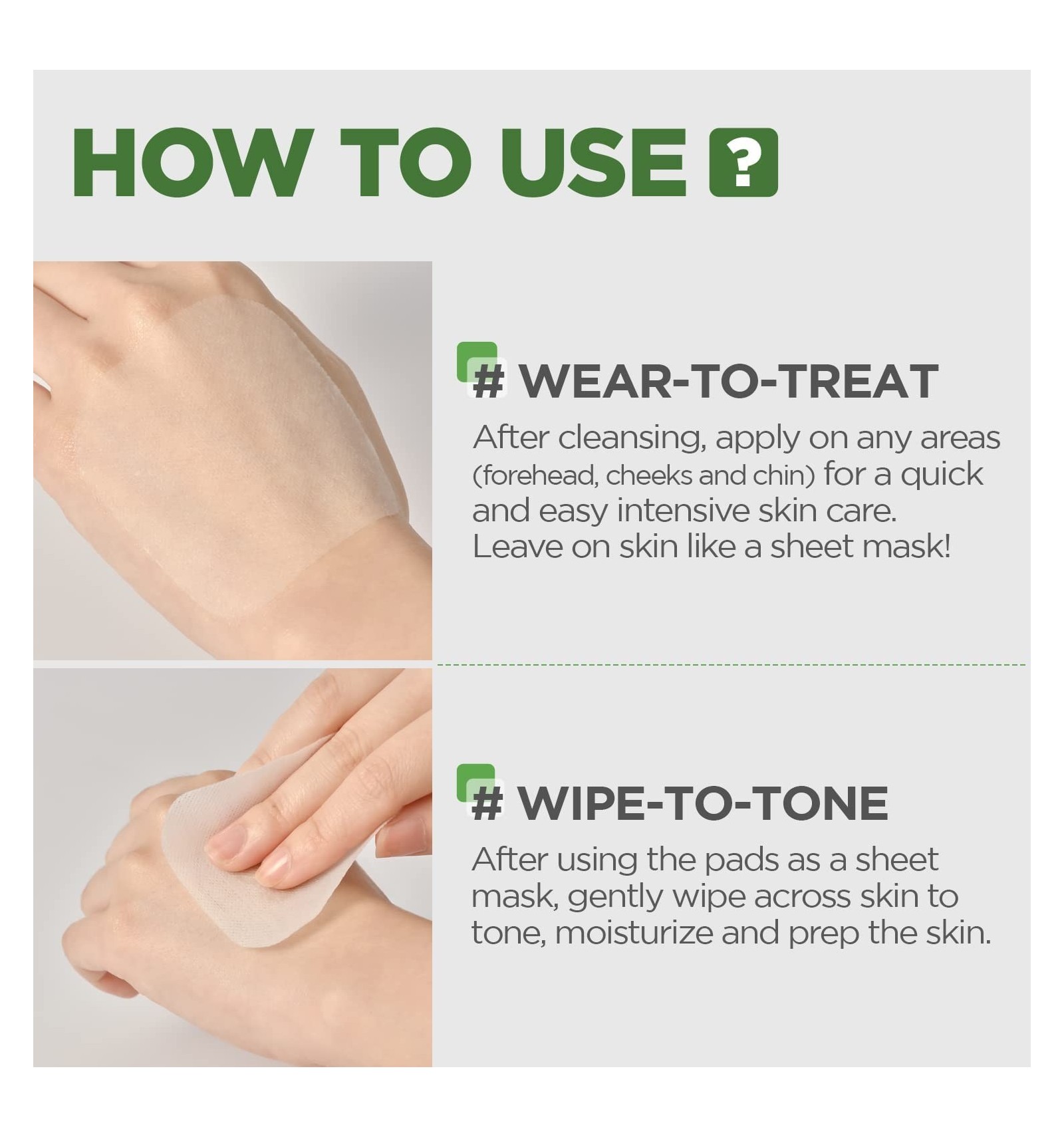 HOW TO USE ?

# WEAR-TO-TREAT

After cleansing, apply on any areas (forehead, cheeks and chin) for a quick and easy intensive skin care. Leave on skin like a sheet mask!

# WIPE-TO-TONE

After using the pads as a sheet mask, gently wipe across skin to tone, moisturize and prep the skin.