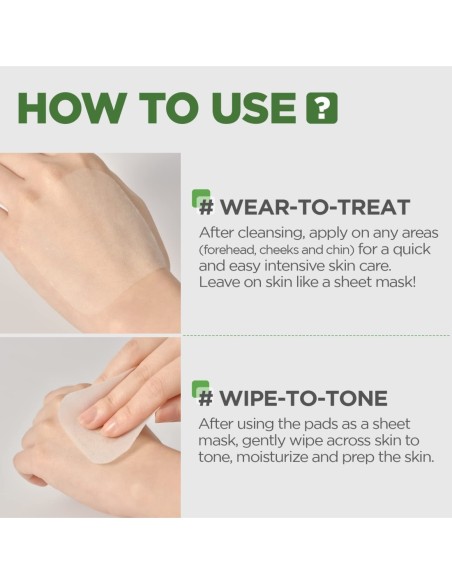 HOW TO USE ?

# WEAR-TO-TREAT

After cleansing, apply on any areas (forehead, cheeks and chin) for a quick and easy intensive skin care. Leave on skin like a sheet mask!

# WIPE-TO-TONE

After using the pads as a sheet mask, gently wipe across skin to tone, moisturize and prep the skin.