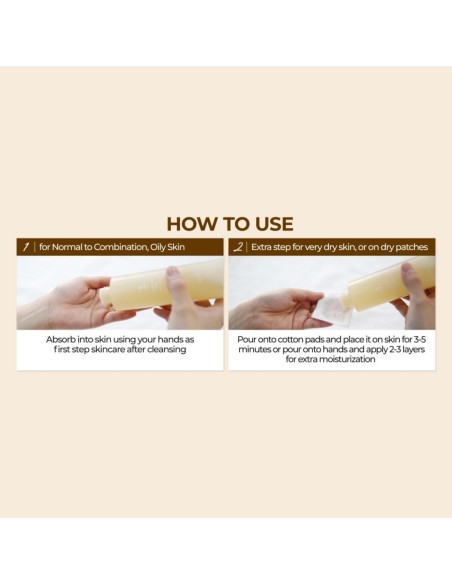 HOW TO USE

1 | for Normal to Combination, Oily Skin

Absorb into skin using your hands as first step skincare after cleansing

2 | Extra step for very dry skin, or on dry patches

Pour onto cotton pads and place it on skin for 3-5 minutes or pour onto hands and apply 2-3 layers for extra moisturization