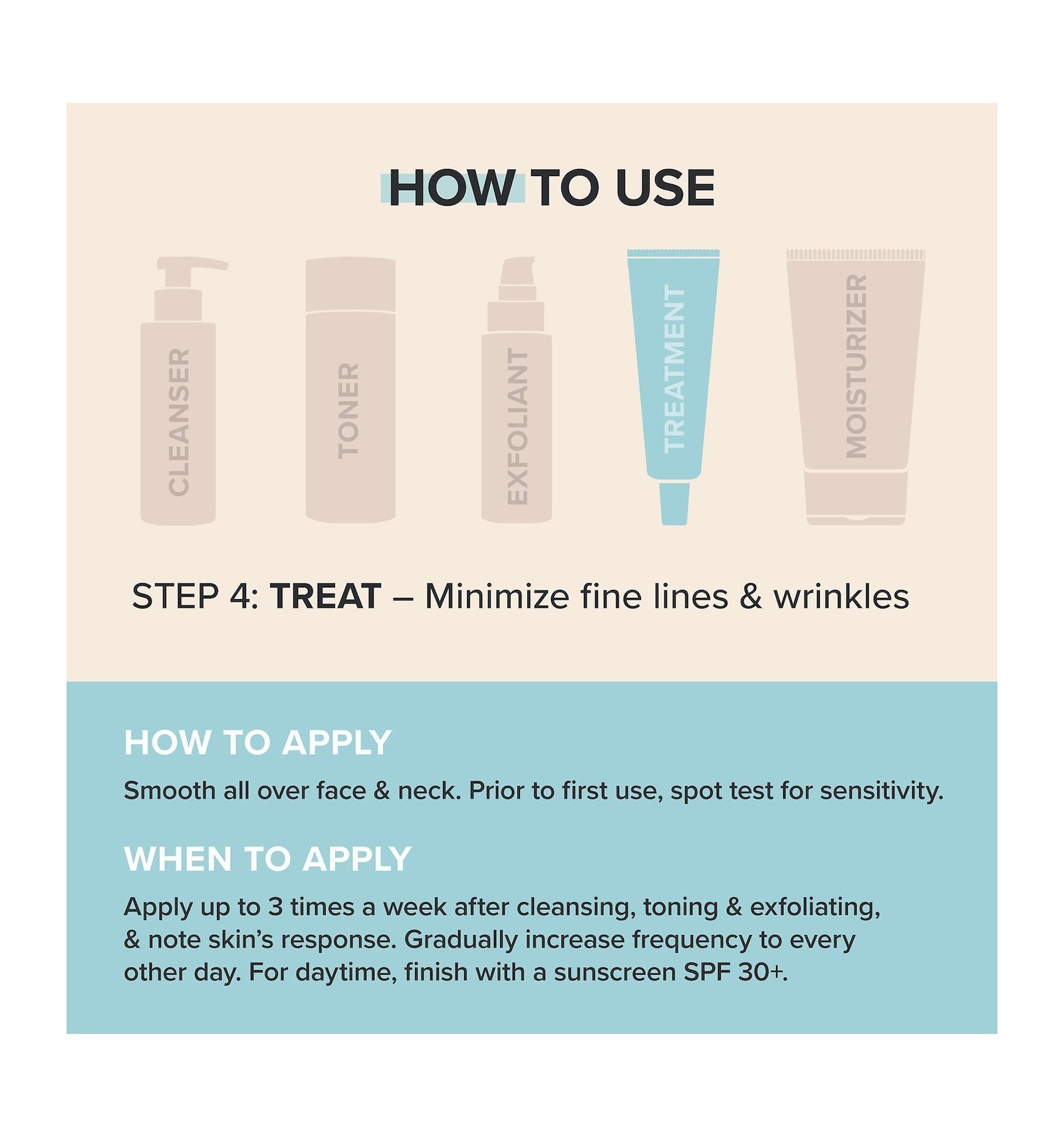 HOW TO USE

CLEANSER

TONER

EXFOLIANT

TREATMENT

MOISTURIZER

STEP 4: TREAT – Minimize fine lines & wrinkles

HOW TO APPLY

Smooth all over face & neck. Prior to first use, spot test for sensitivity.

WHEN TO APPLY

Apply up to 3 times a week after cleansing, toning & exfoliating, & note skin's response. Gradually increase frequency to every other day. For daytime, finish with a sunscreen SPF 30+.